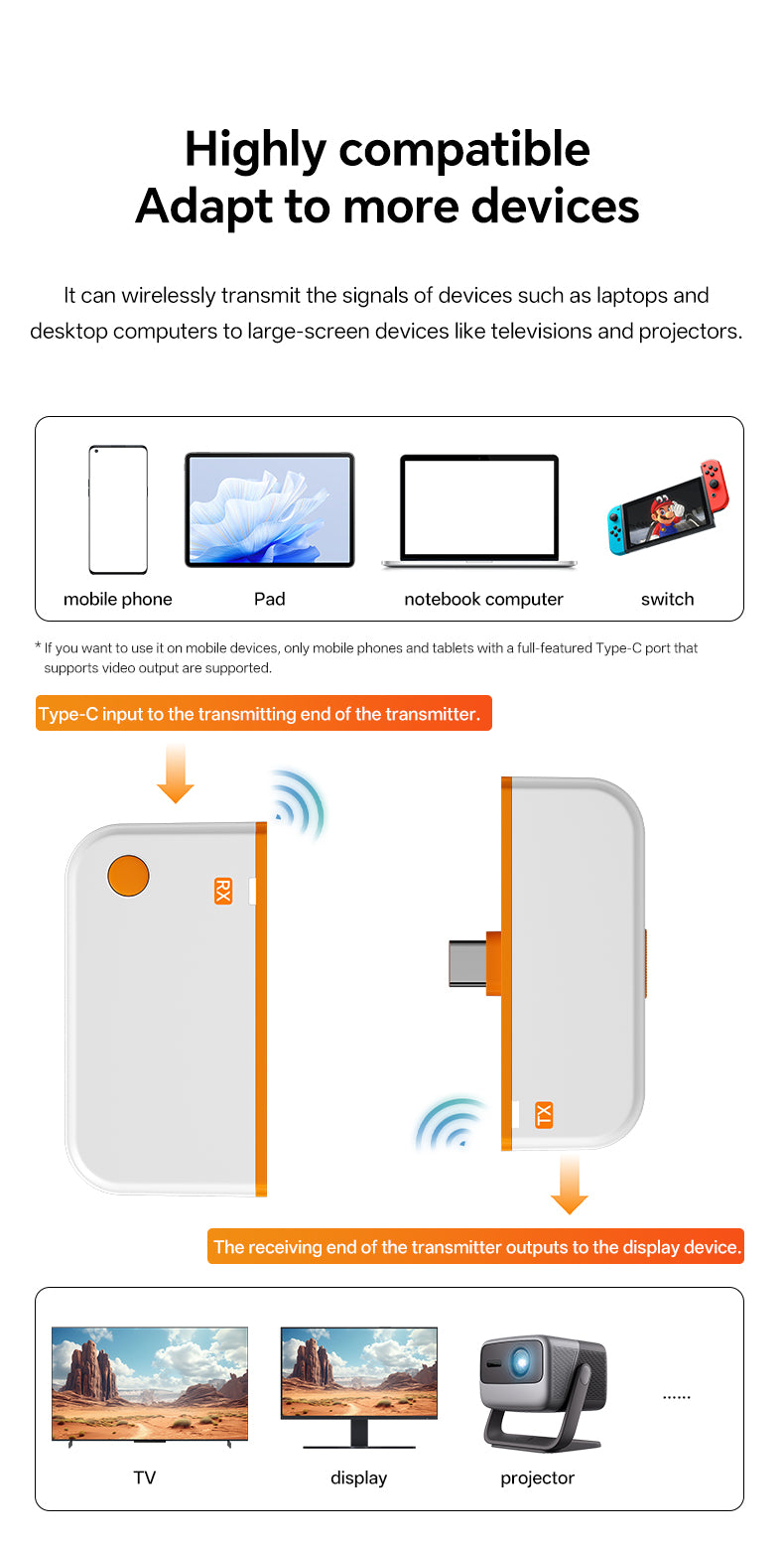 Highly compatible
Adapt to more devices

It can wirelessly transmit the signals of devices such as laptops and desktop computers to large-screen devices like televisions and projectors.

mobile phone
Pad
notebook computer
switch

* If you want to use it on mobile devices, only mobile phones and tablets with a full-featured Type-C port that supports video output are supported.

Type-C input to the transmitting end of the transmitter.

RX

TX

The receiving end of the transmitter outputs to the display device.

TV
display
projector
......