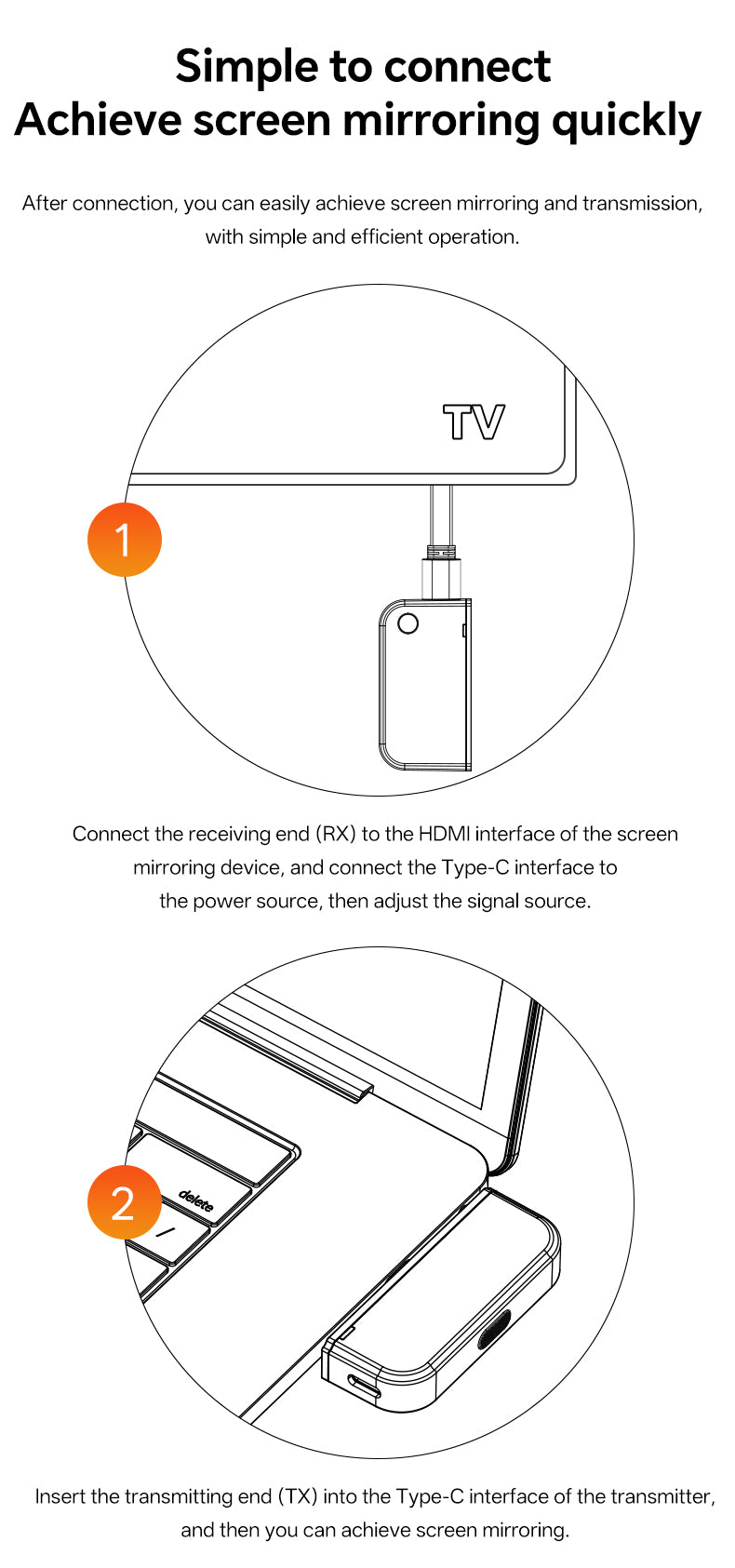 Simple to connect
Achieve screen mirroring quickly

After connection, you can easily achieve screen mirroring and transmission, with simple and efficient operation.

TV

1

Connect the receiving end (RX) to the HDMI interface of the screen mirroring device, and connect the Type-C interface to the power source, then adjust the signal source.

2

delete

/

Insert the transmitting end (TX) into the Type-C interface of the transmitter, and then you can achieve screen mirroring.