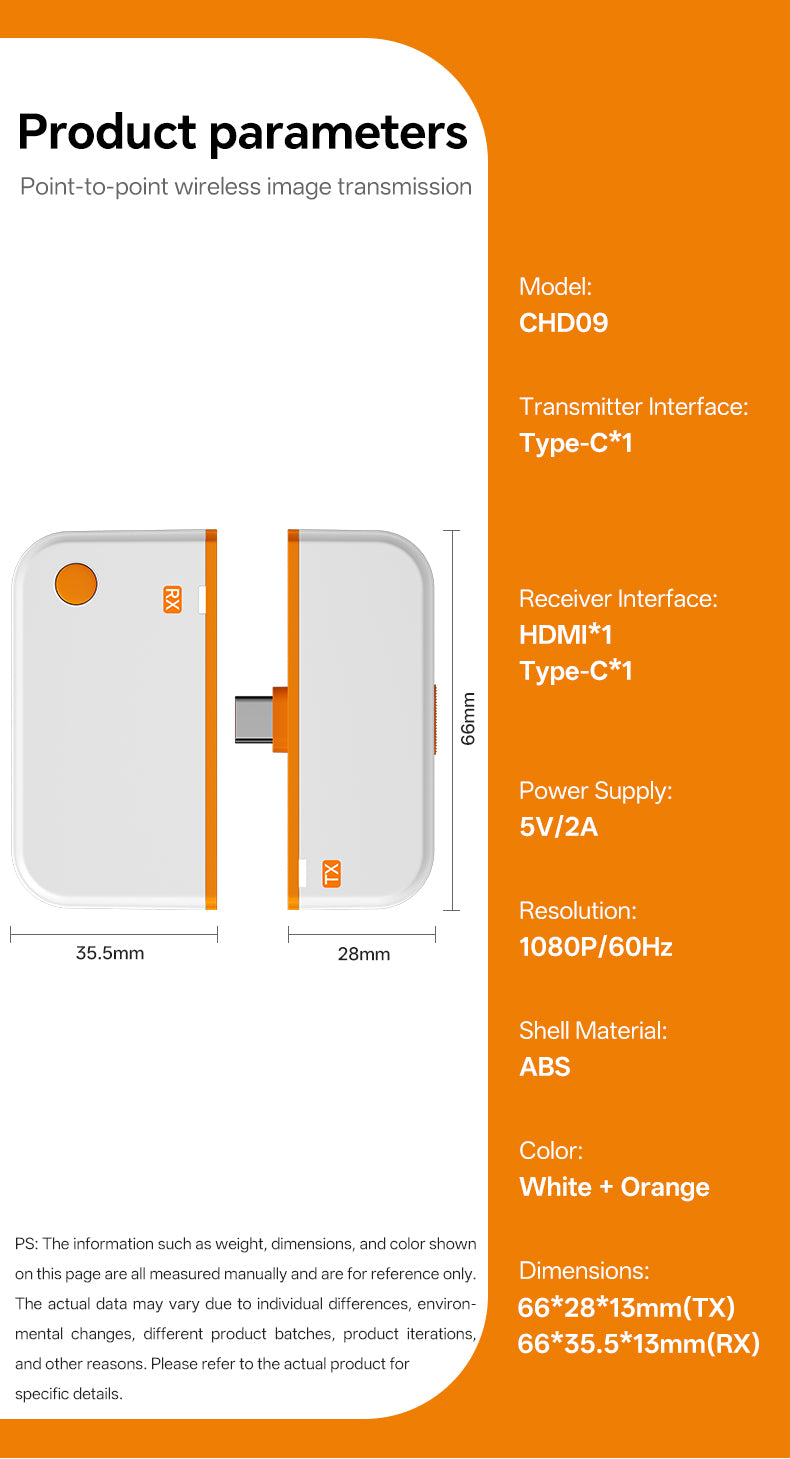 Product parameters

Point-to-point wireless image transmission

RX

TX

66mm

35.5mm

28mm

PS: The information such as weight, dimensions, and color shown on this page are all measured manually and are for reference only. The actual data may vary due to individual differences, environmental changes, different product batches, product iterations, and other reasons. Please refer to the actual product for specific details.

Model:
CHD09

Transmitter Interface:
Type-C*1

Receiver Interface:
HDMI*1
Type-C*1

Power Supply:
5V/2A

Resolution:
1080P/60Hz

Shell Material:
ABS

Color:
White + Orange

Dimensions:
66*28*13mm(TX)
66*35.5*13mm(RX)